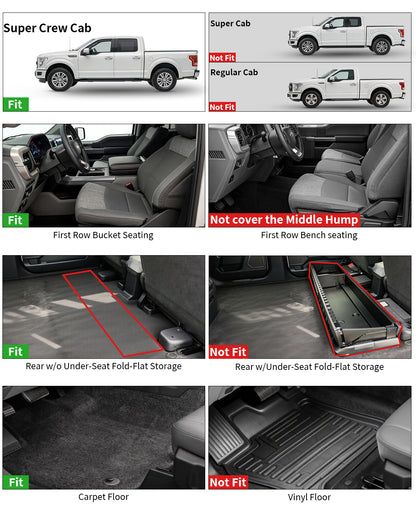 Super Crew Cab

Fit

Super Cab

Not Fit

Regular Cab

Not Fit

Fit

First Row Bucket Seating

Not cover the Middle Hump

First Row Bench seating

Fit

Rear w/o Under-Seat Fold-Flat Storage

Not Fit

Rear w/Under-Seat Fold-Flat Storage

Fit

Carpet Floor

Not Fit

Vinyl Floor