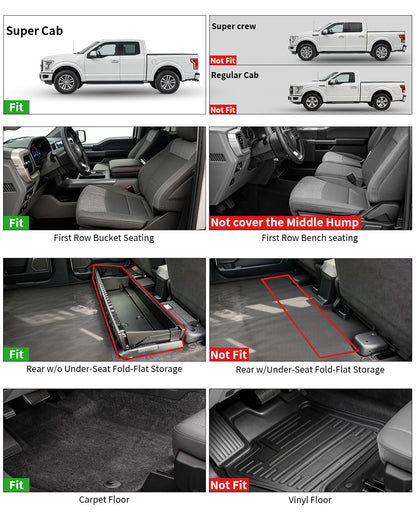 Super Cab

Fit

Super crew

Not Fit

Regular Cab

Not Fit

Fit

First Row Bucket Seating

Not cover the Middle Hump

First Row Bench seating

Fit

Rear w/o Under-Seat Fold-Flat Storage

Not Fit

Rear w/Under-Seat Fold-Flat Storage

Fit

Carpet Floor

Not Fit

Vinyl Floor