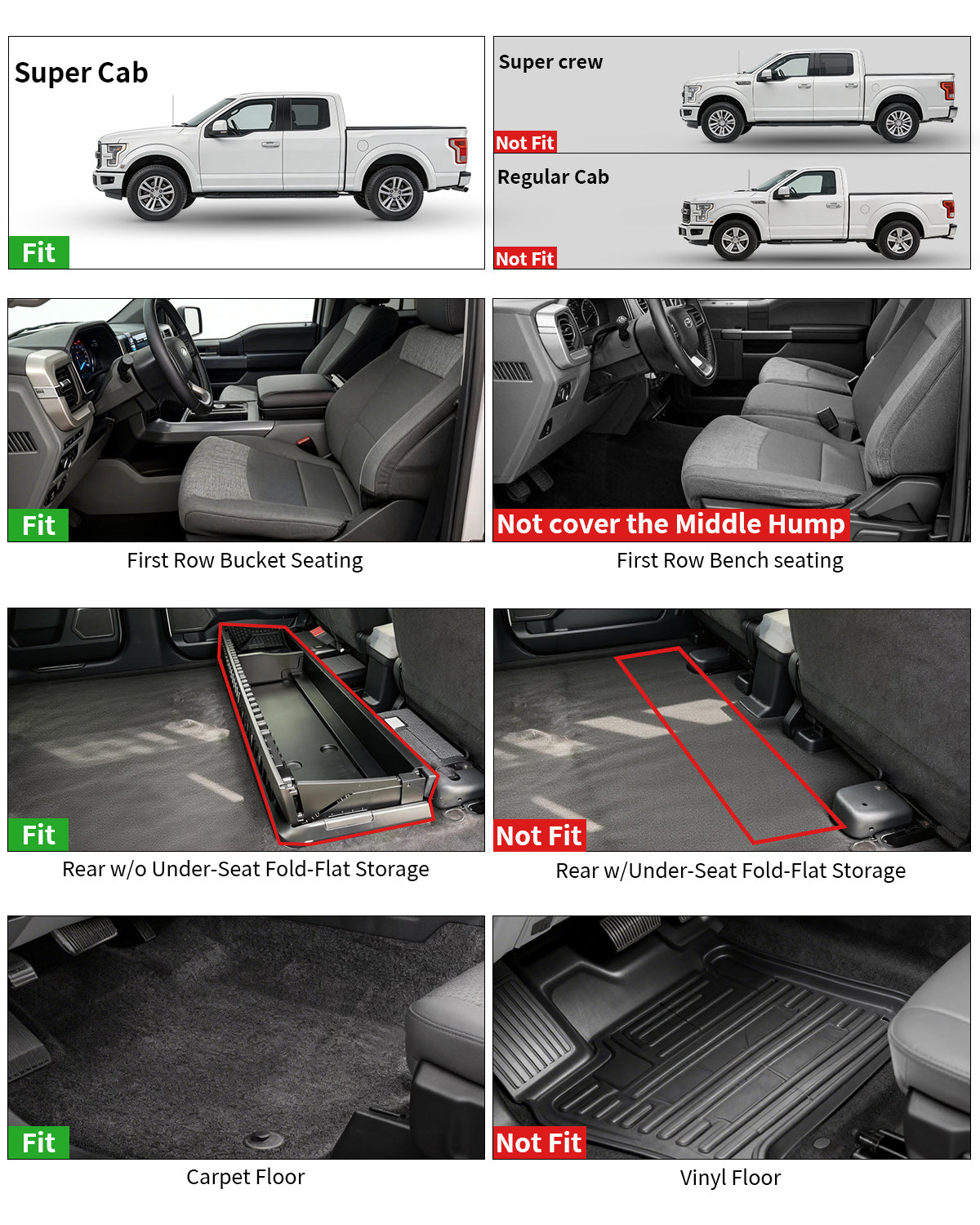 Super Cab

Fit

Super crew

Not Fit

Regular Cab

Not Fit

Fit

First Row Bucket Seating

Not cover the Middle Hump

First Row Bench seating

Fit

Rear w/o Under-Seat Fold-Flat Storage

Not Fit

Rear w/Under-Seat Fold-Flat Storage

Fit

Carpet Floor

Not Fit

Vinyl Floor