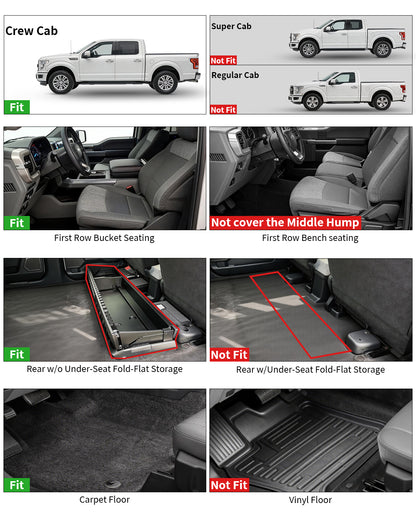 Crew Cab

Fit

Super Cab

Not Fit

Regular Cab

Not Fit

Fit

First Row Bucket Seating

Not cover the Middle Hump

First Row Bench seating

Fit

Rear w/o Under-Seat Fold-Flat Storage

Not Fit

Rear w/Under-Seat Fold-Flat Storage

Fit

Carpet Floor

Not Fit

Vinyl Floor