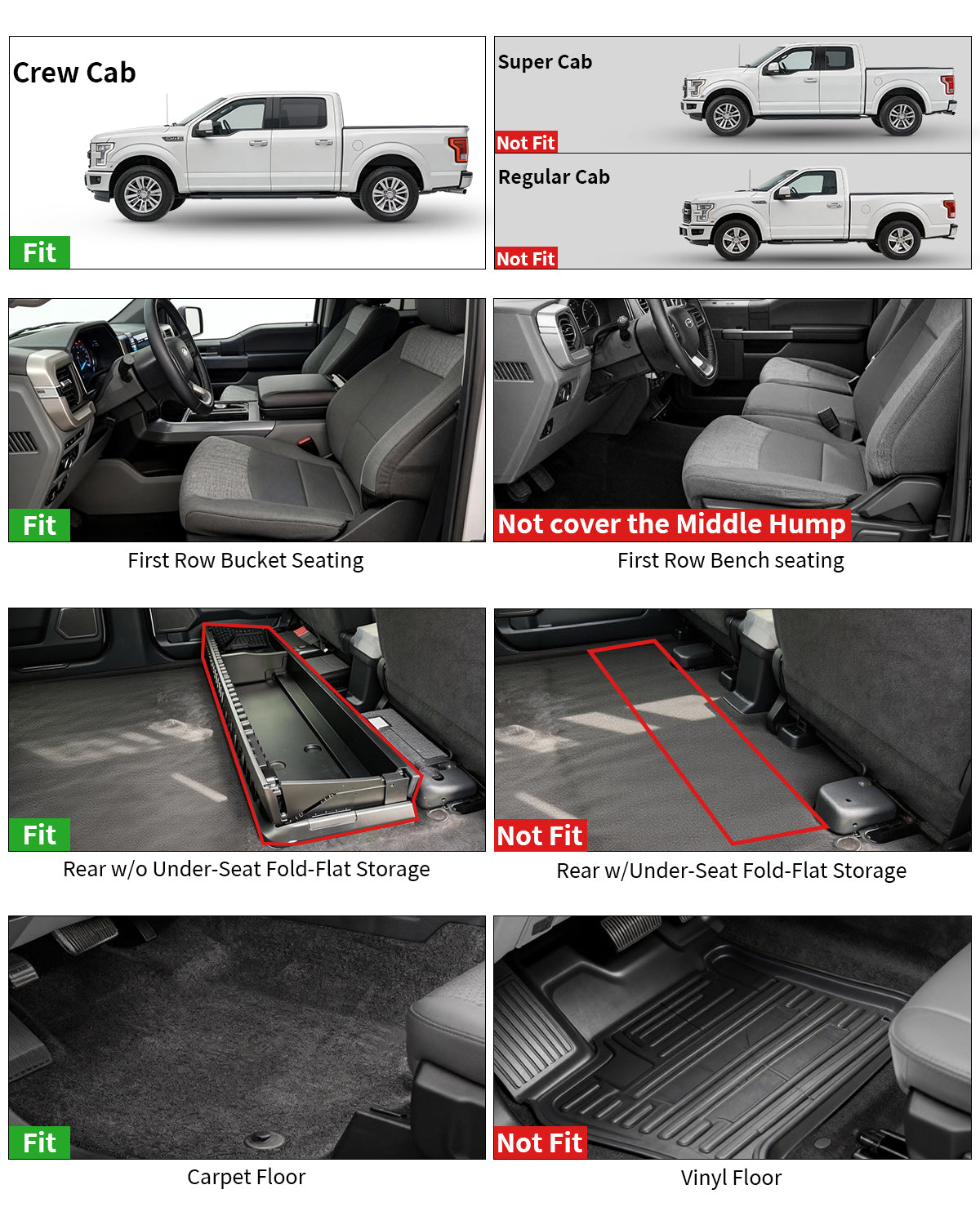 Crew Cab

Fit

Super Cab

Not Fit

Regular Cab

Not Fit

Fit

First Row Bucket Seating

Not cover the Middle Hump

First Row Bench seating

Fit

Rear w/o Under-Seat Fold-Flat Storage

Not Fit

Rear w/Under-Seat Fold-Flat Storage

Fit

Carpet Floor

Not Fit

Vinyl Floor