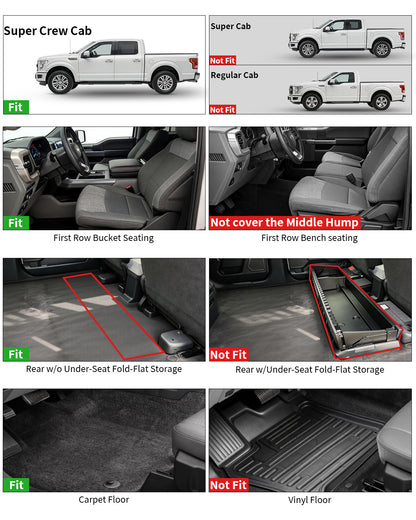 Super Crew Cab

Fit

Super Cab

Not Fit

Regular Cab

Not Fit

Fit

First Row Bucket Seating

Not cover the Middle Hump

First Row Bench seating

Fit

Rear w/o Under-Seat Fold-Flat Storage

Not Fit

Rear w/Under-Seat Fold-Flat Storage

Fit

Carpet Floor

Not Fit

Vinyl Floor