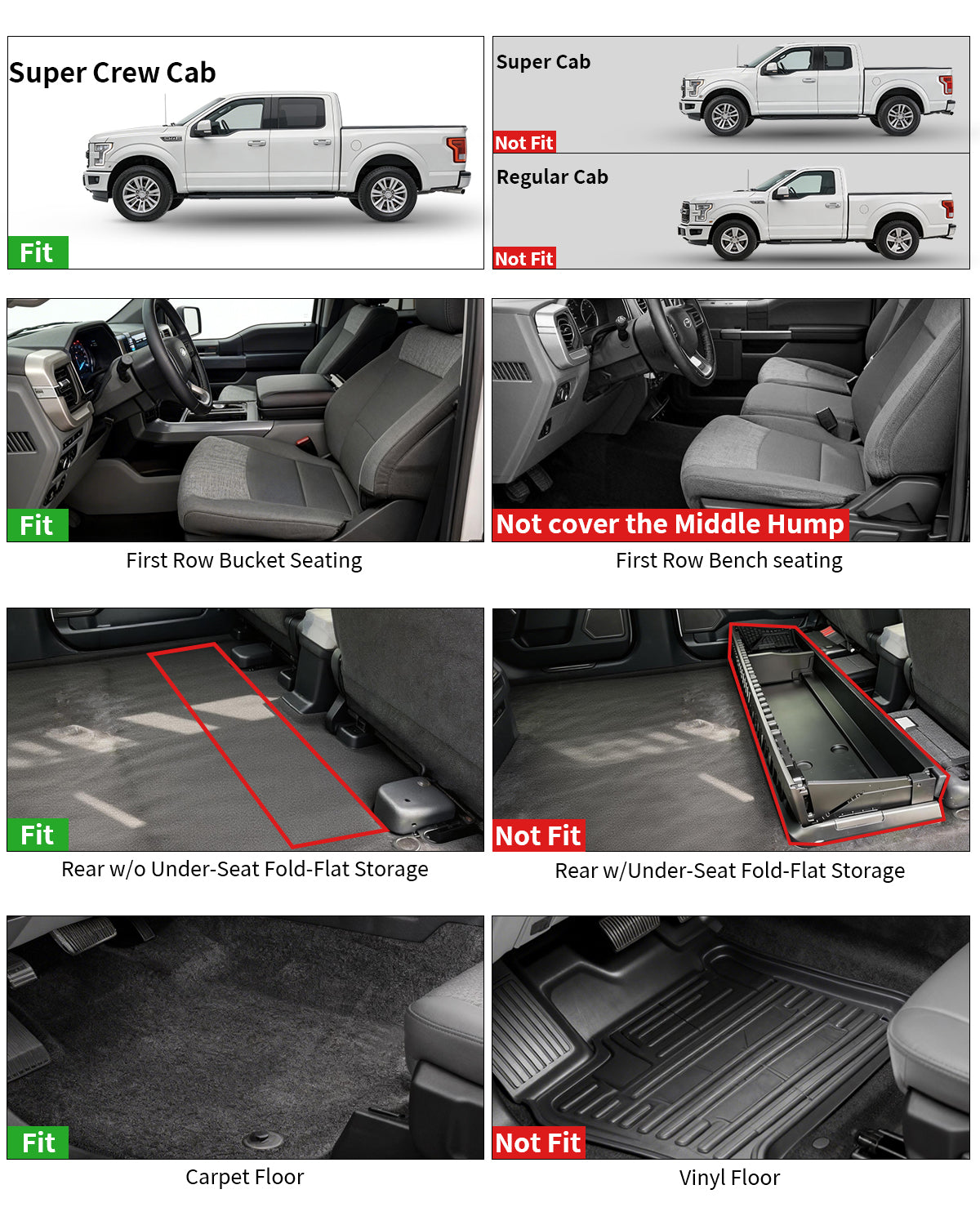 Super Crew Cab

Fit

Super Cab

Not Fit

Regular Cab

Not Fit

Fit

First Row Bucket Seating

Not cover the Middle Hump

First Row Bench seating

Fit

Rear w/o Under-Seat Fold-Flat Storage

Not Fit

Rear w/Under-Seat Fold-Flat Storage

Fit

Carpet Floor

Not Fit

Vinyl Floor