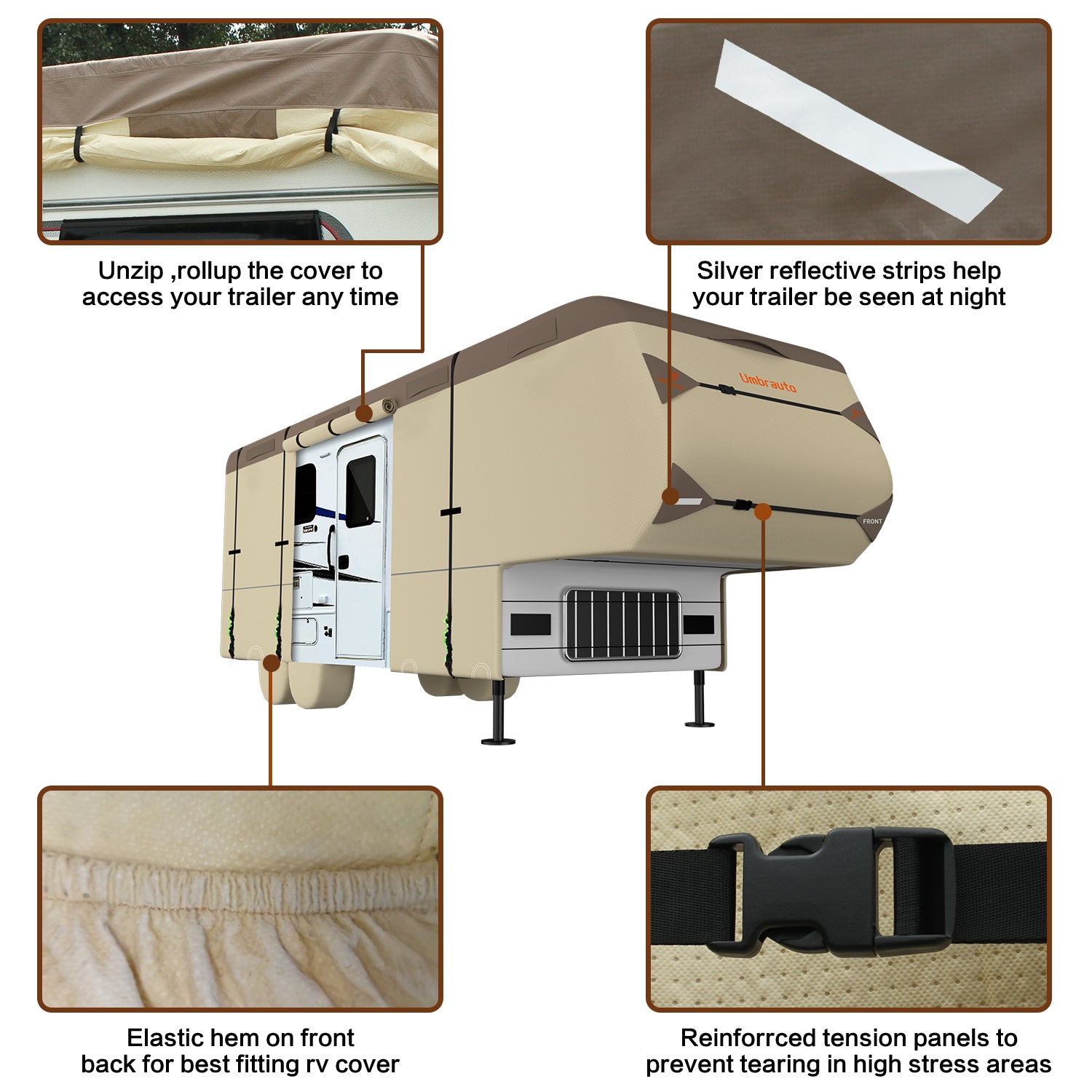 Unzip ,rollup the cover to access your trailer any time

Silver reflective strips help your trailer be seen at night

Umbrauto

FRONT

Elastic hem on front back for best fitting rv cover

Reinforrced tension panels to prevent tearing in high stress areas