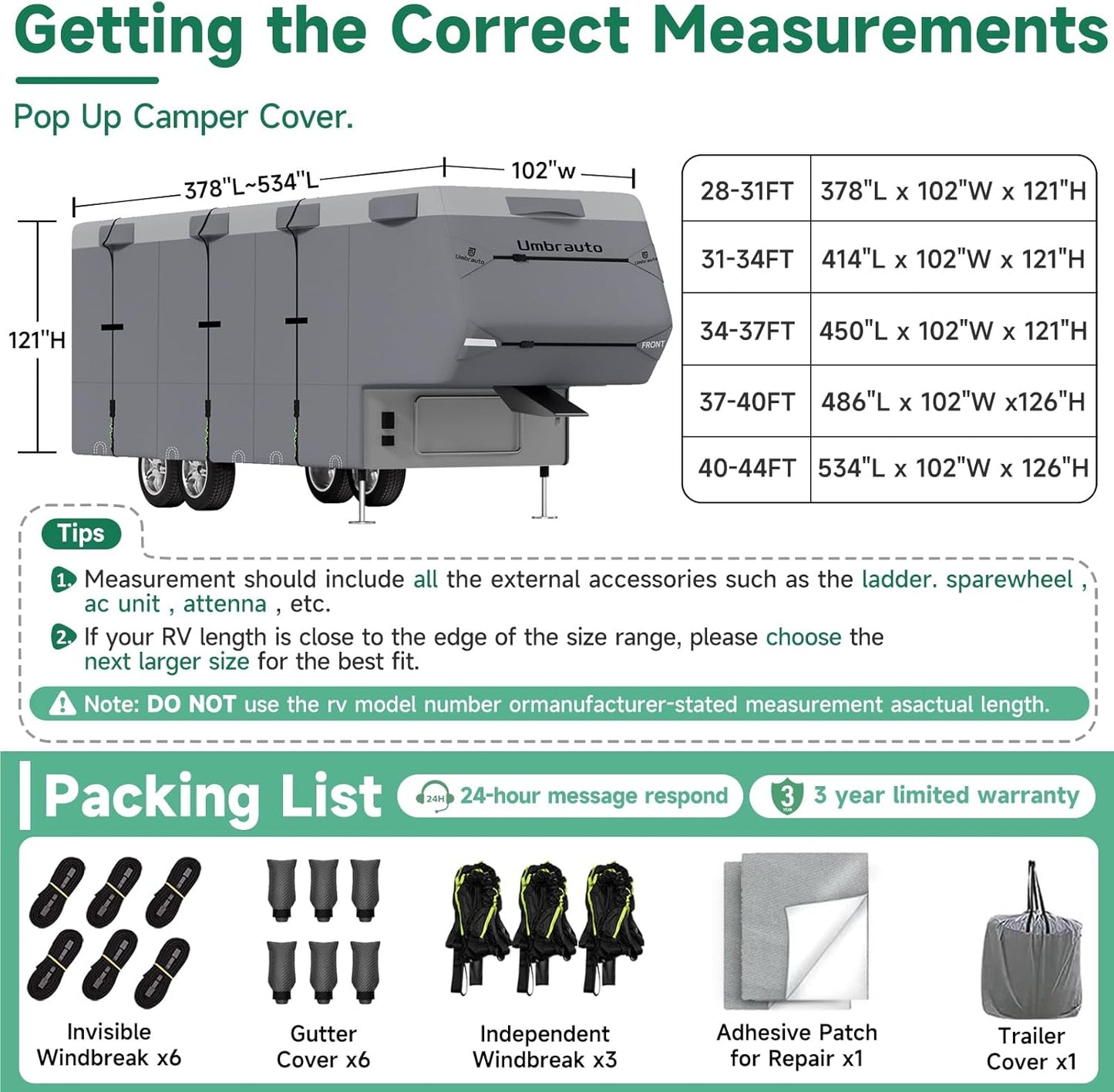 Getting the Correct Measurements

Pop Up Camper Cover.

378"L~534"L
102"w
121"H

Umbrauto
Umbrauto
Umbrauto
FRONT

| 28-31FT | 378"L x 102"W x 121"H |
|---|---|
| 31-34FT | 414"L x 102"W x 121"H |
| 34-37FT | 450"L x 102"W x 121"H |
| 37-40FT | 486"L x 102"W x126"H |
| 40-44FT | 534"L x 102"W x 126"H |

Tips

1. Measurement should include all the external accessories such as the ladder. sparewheel , ac unit , attenna , etc.

2. If your RV length is close to the edge of the size range, please choose the next larger size for the best fit.

Note: DO NOT use the rv model number ormanufacturer-stated measurement asactual length.

Packing List

24H 24-hour message respond

3 YEAR 3 year limited warranty

Invisible Windbreak x6

Gutter Cover x6

Independent Windbreak x3

Adhesive Patch for Repair x1

Trailer Cover x1