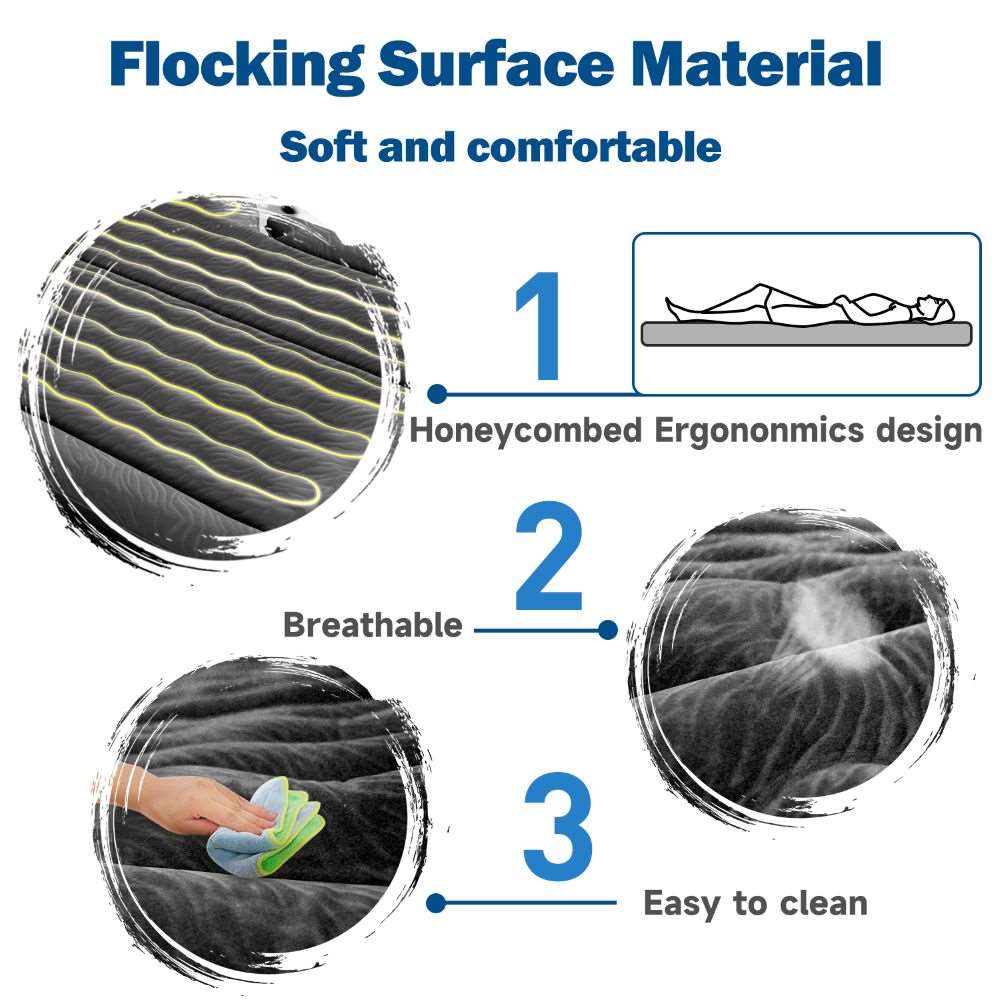 Flocking Surface Material

Soft and comfortable

1

Honeycombed Ergononmics design

2

Breathable

3

Easy to clean