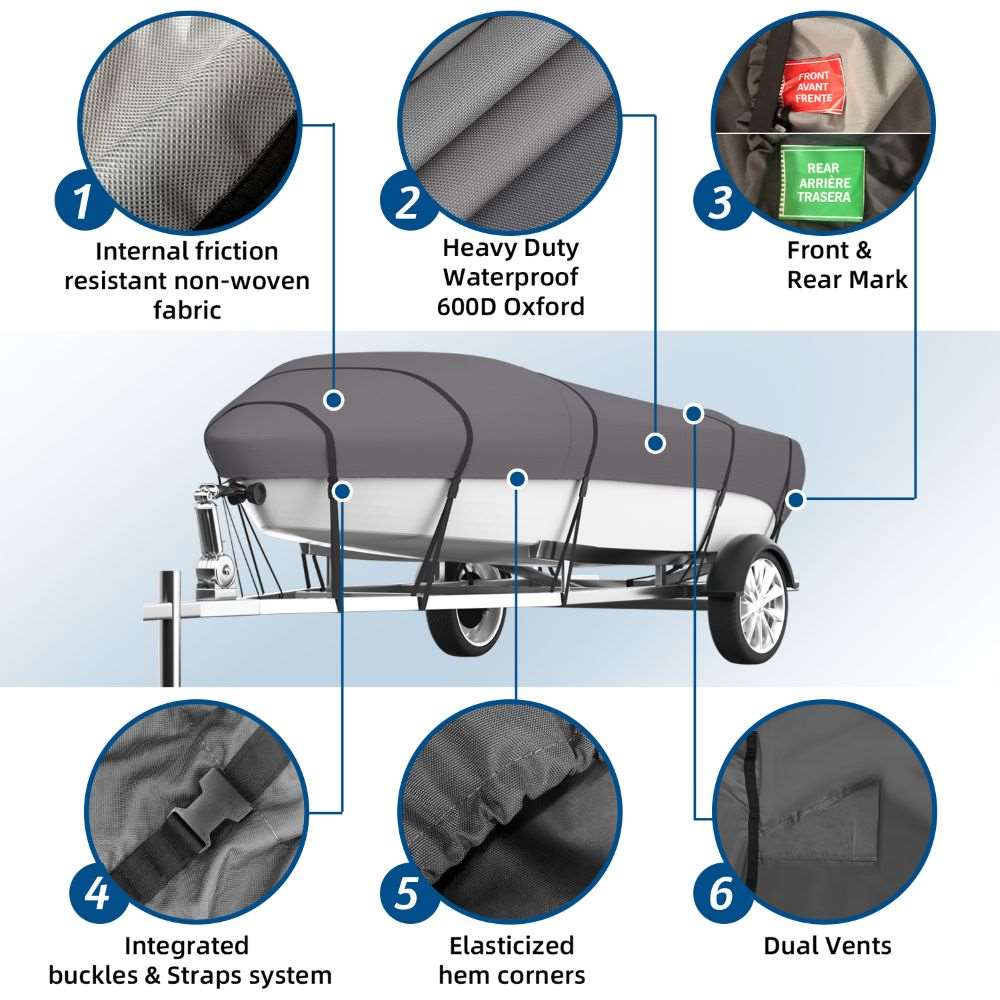 1
Internal friction resistant non-woven fabric

2
Heavy Duty Waterproof 600D Oxford

FRONT
AVANT
FRENTE

REAR
ARRIÈRE
TRASERA

3
Front & Rear Mark

4
Integrated buckles & Straps system

5
Elasticized hem corners

6
Dual Vents