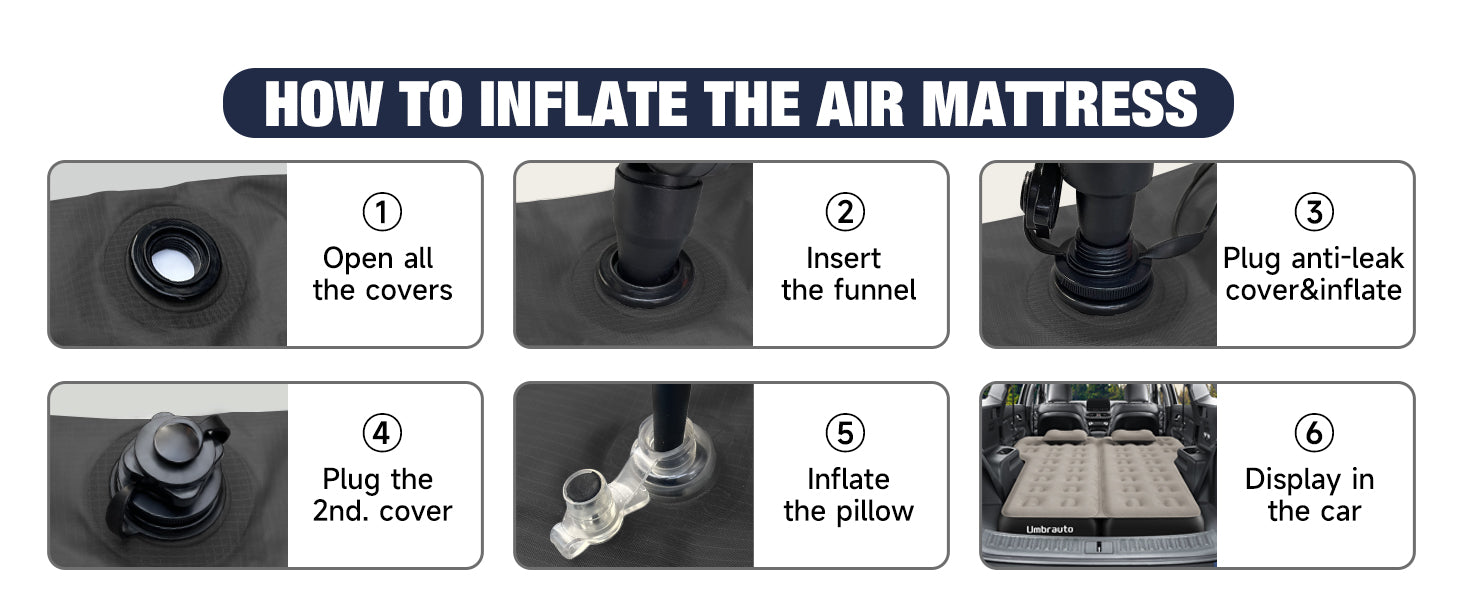 HOW TO INFLATE THE AIR MATTRESS

① Open all the covers

② Insert the funnel

③ Plug anti-leak cover&inflate

④ Plug the 2nd. cover

⑤ Inflate the pillow

Umbrauto

⑥ Display in the car