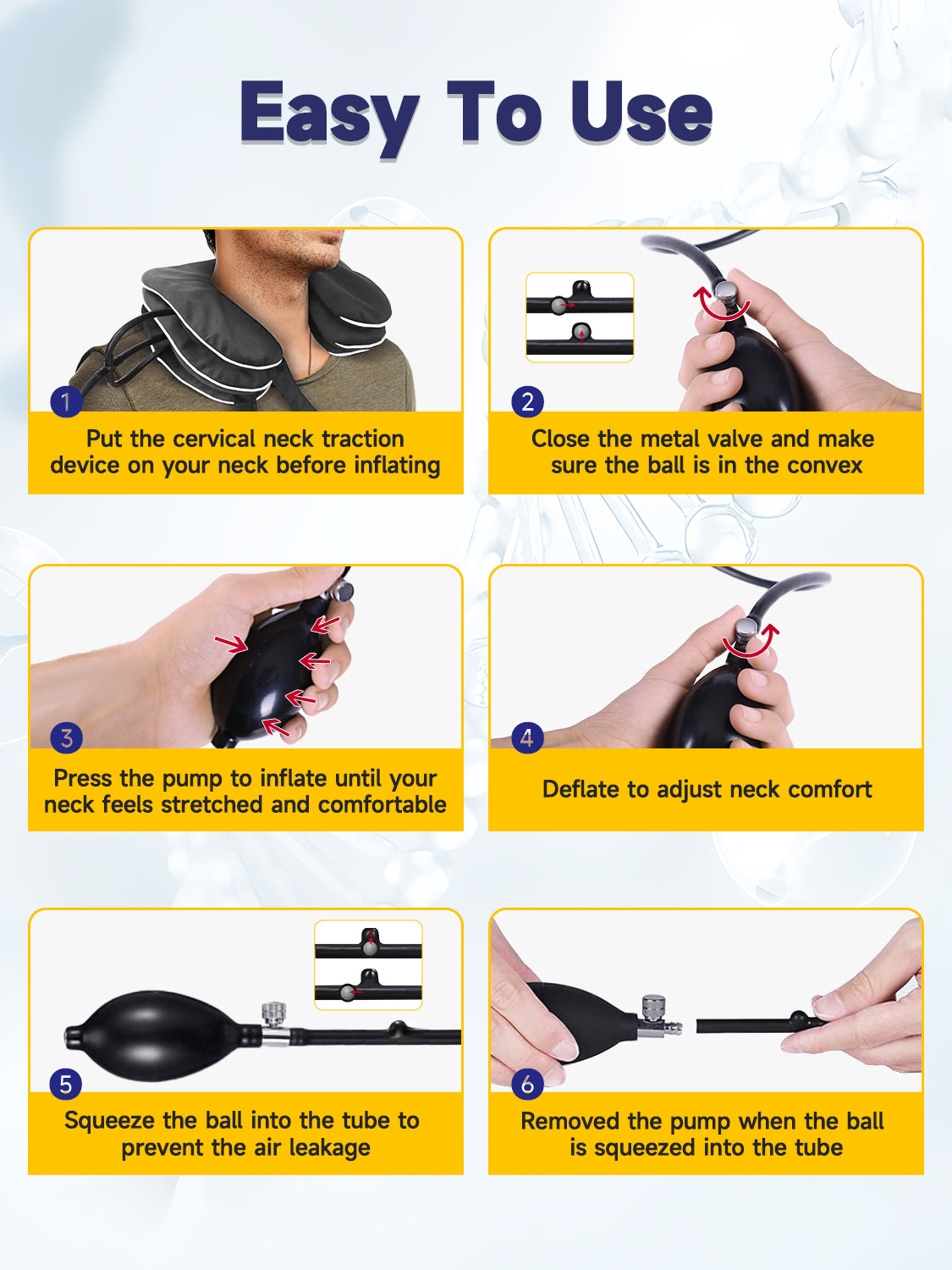 Easy To Use

1
Put the cervical neck traction device on your neck before inflating

2
Close the metal valve and make sure the ball is in the convex

3
Press the pump to inflate until your neck feels stretched and comfortable

4
Deflate to adjust neck comfort

5
Squeeze the ball into the tube to prevent the air leakage

6
Removed the pump when the ball is squeezed into the tube